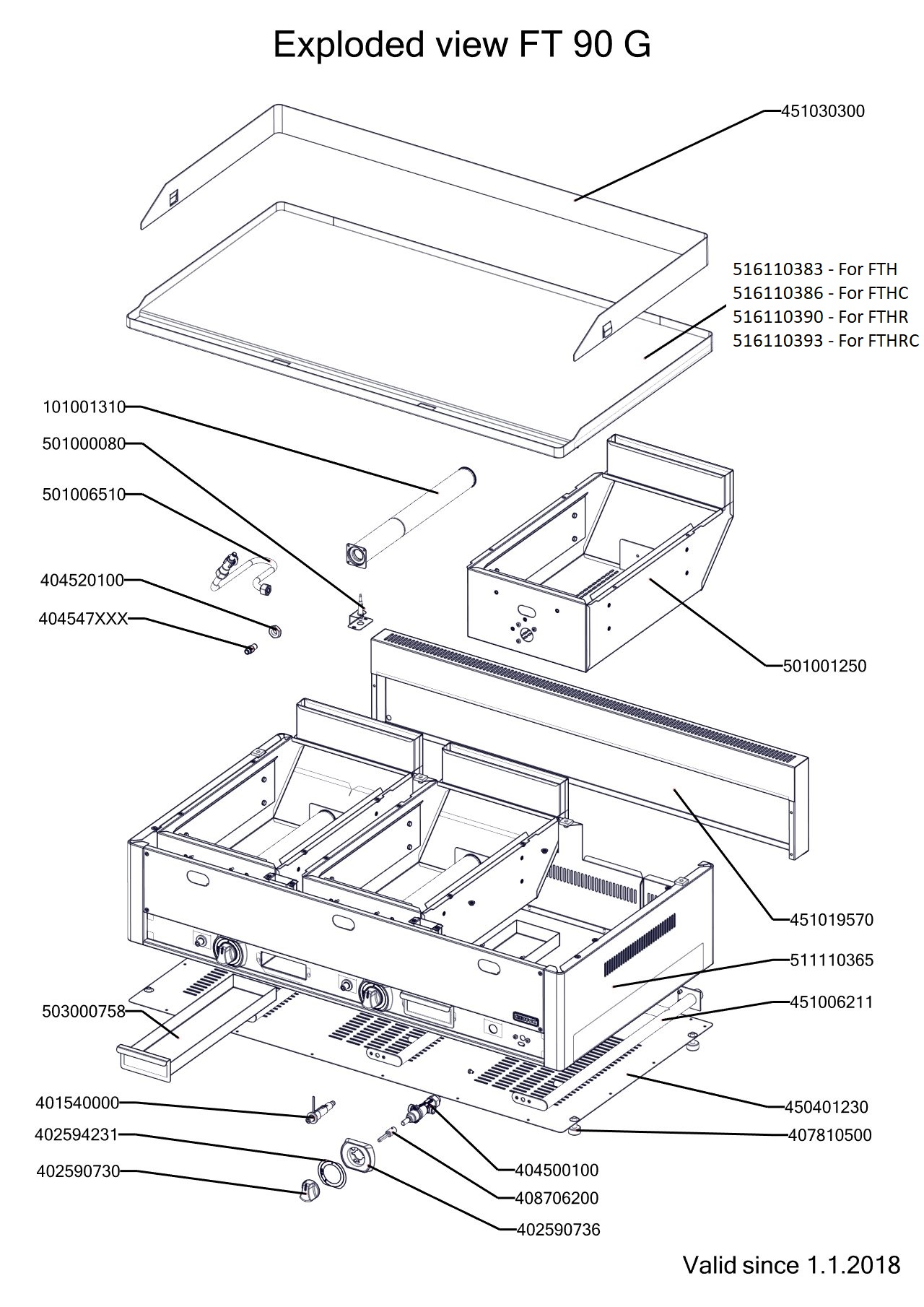 Exploded view FT 90 G

451030300

516110383 - For FTH
516110386 - For FTHC
516110390 - For FTHR
516110393 - For FTHRC

101001310
501000080
501006510
404520100
404547XXX

501001250

451019570
511110365
451006211
503000758
450401230
407810500
401540000
402594231
402590730
404500100
408706200
402590736

Valid since 1.1.2018